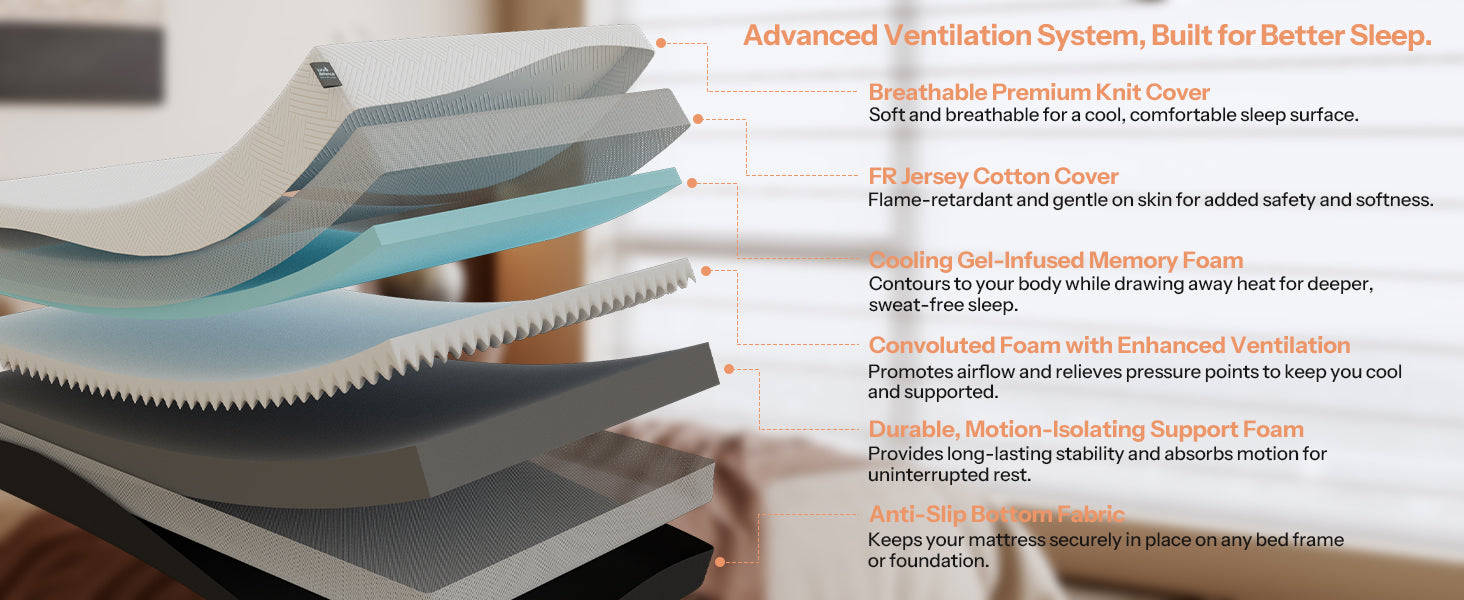 Advanced Ventilation System, Built for Better Sleep.

Breathable Premium Knit Cover
Soft and breathable for a cool, comfortable sleep surface.

FR Jersey Cotton Cover
Flame-retardant and gentle on skin for added safety and softness.

Cooling Gel-Infused Memory Foam
Contours to your body while drawing away heat for deeper, sweat-free sleep.

Convoluted Foam with Enhanced Ventilation
Promotes airflow and relieves pressure points to keep you cool and supported.

Durable, Motion-Isolating Support Foam
Provides long-lasting stability and absorbs motion for uninterrupted rest.

Anti-Slip Bottom Fabric
Keeps your mattress securely in place on any bed frame or foundation.