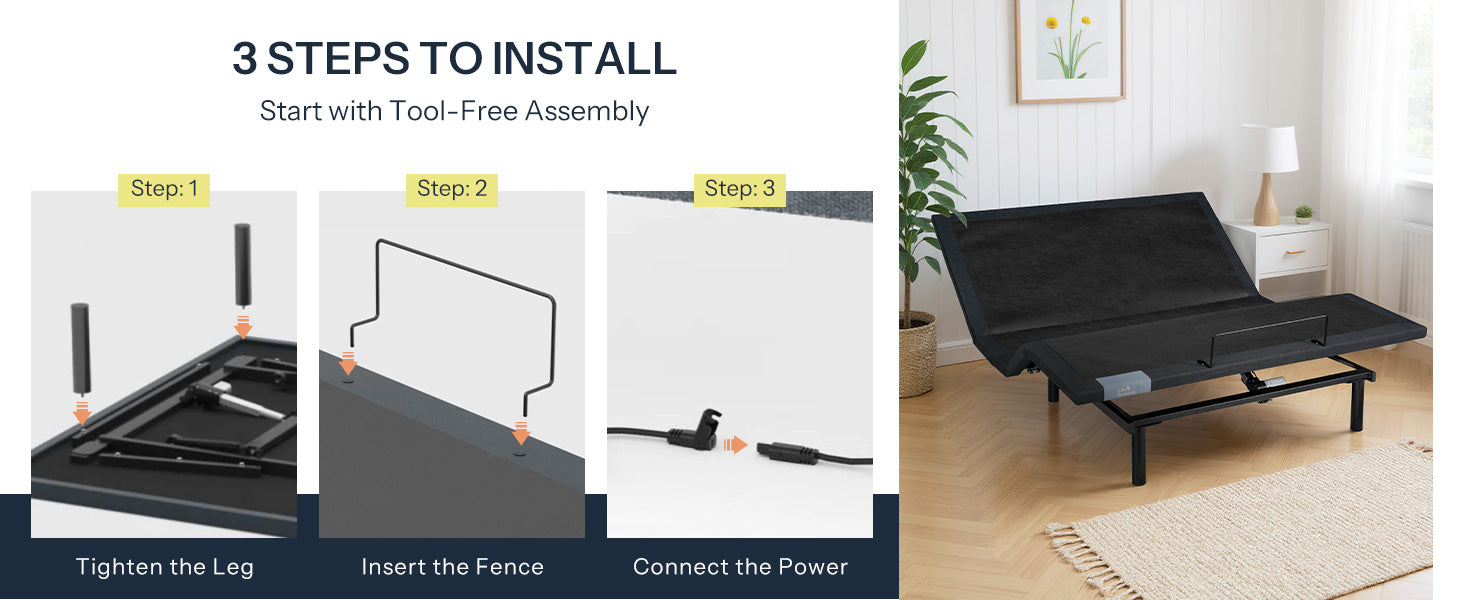 3 STEPS TO INSTALL

Start with Tool-Free Assembly

Step: 1

Tighten the Leg

Step: 2

Insert the Fence

Step: 3

Connect the Power