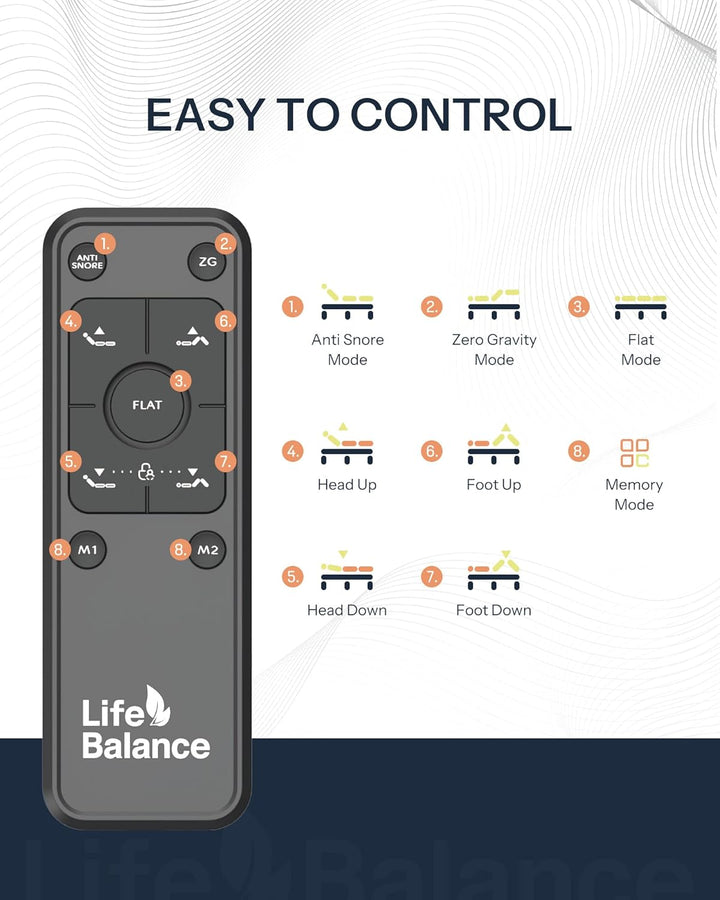 EASY TO CONTROL

1. ANTI SNORE
2. ZG
4.
6.
3. FLAT
5.
7.
8. M1
8. M2

Life Balance

1. Anti Snore Mode
2. Zero Gravity Mode
3. Flat Mode

4. Head Up
6. Foot Up
8. Memory Mode

5. Head Down
7. Foot Down

Life Balance